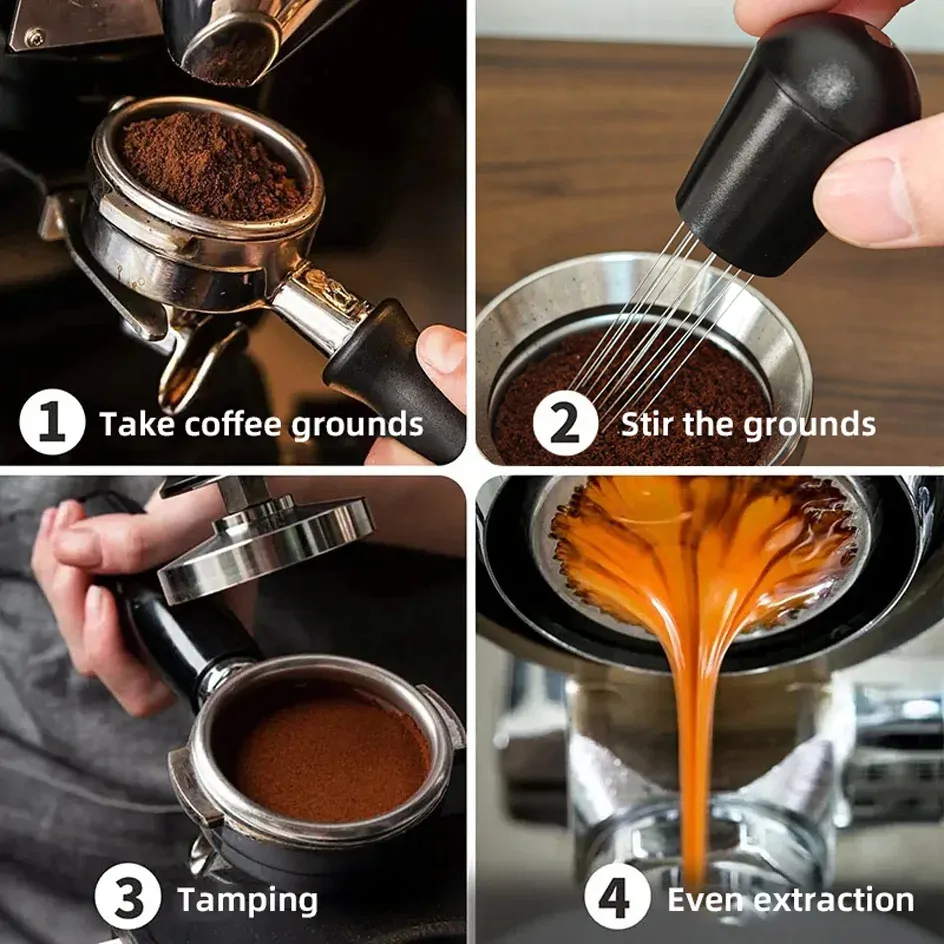 1 Take coffee grounds

2 Stir the grounds

3 Tamping

4 Even extraction